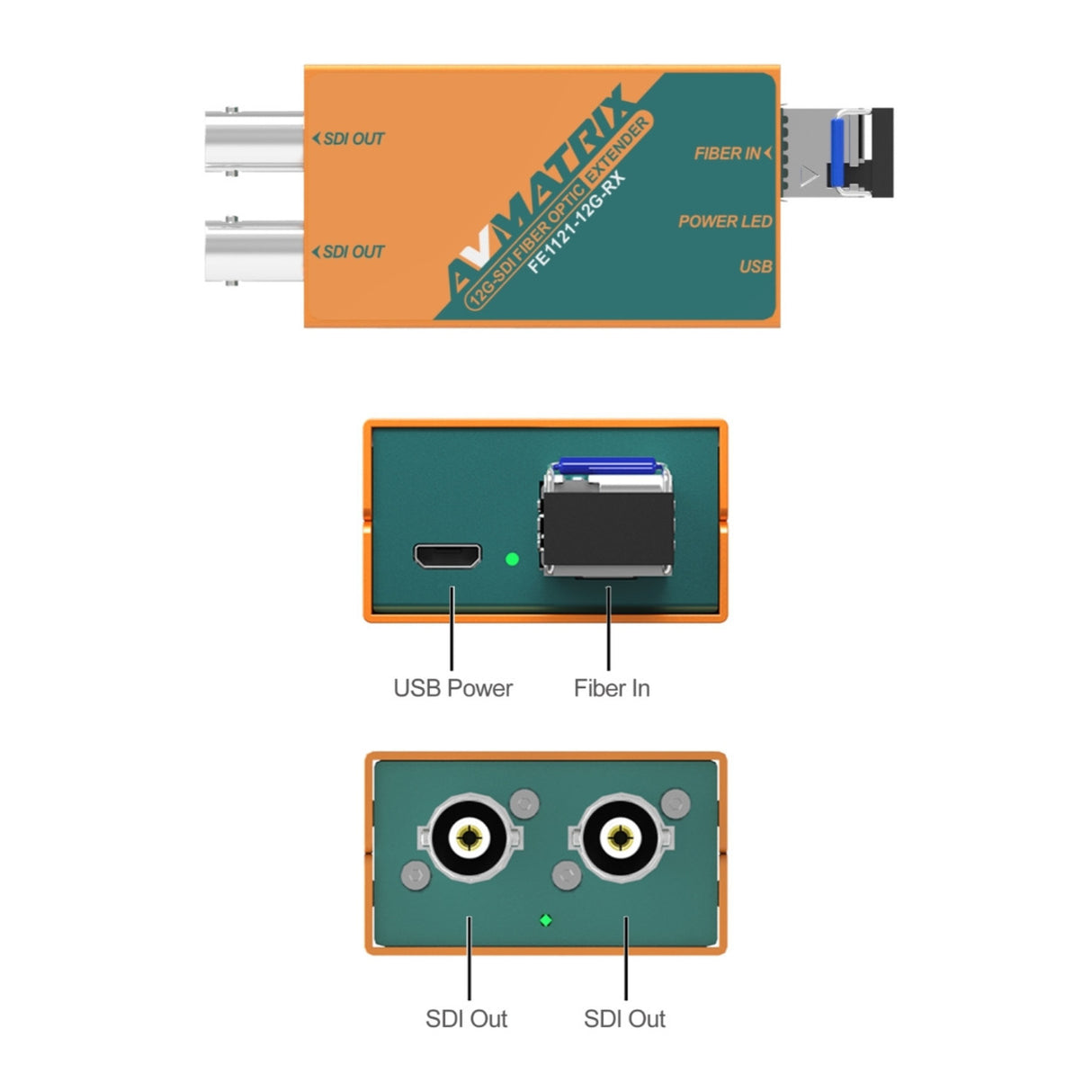 SDI OUT
SDI OUT
AVMATRIX
12G-SDI FIBER OPTIC EXTENDER
FE1121-12G-RX
FIBER IN
POWER LED
USB

USB Power
Fiber In

SDI Out
SDI Out