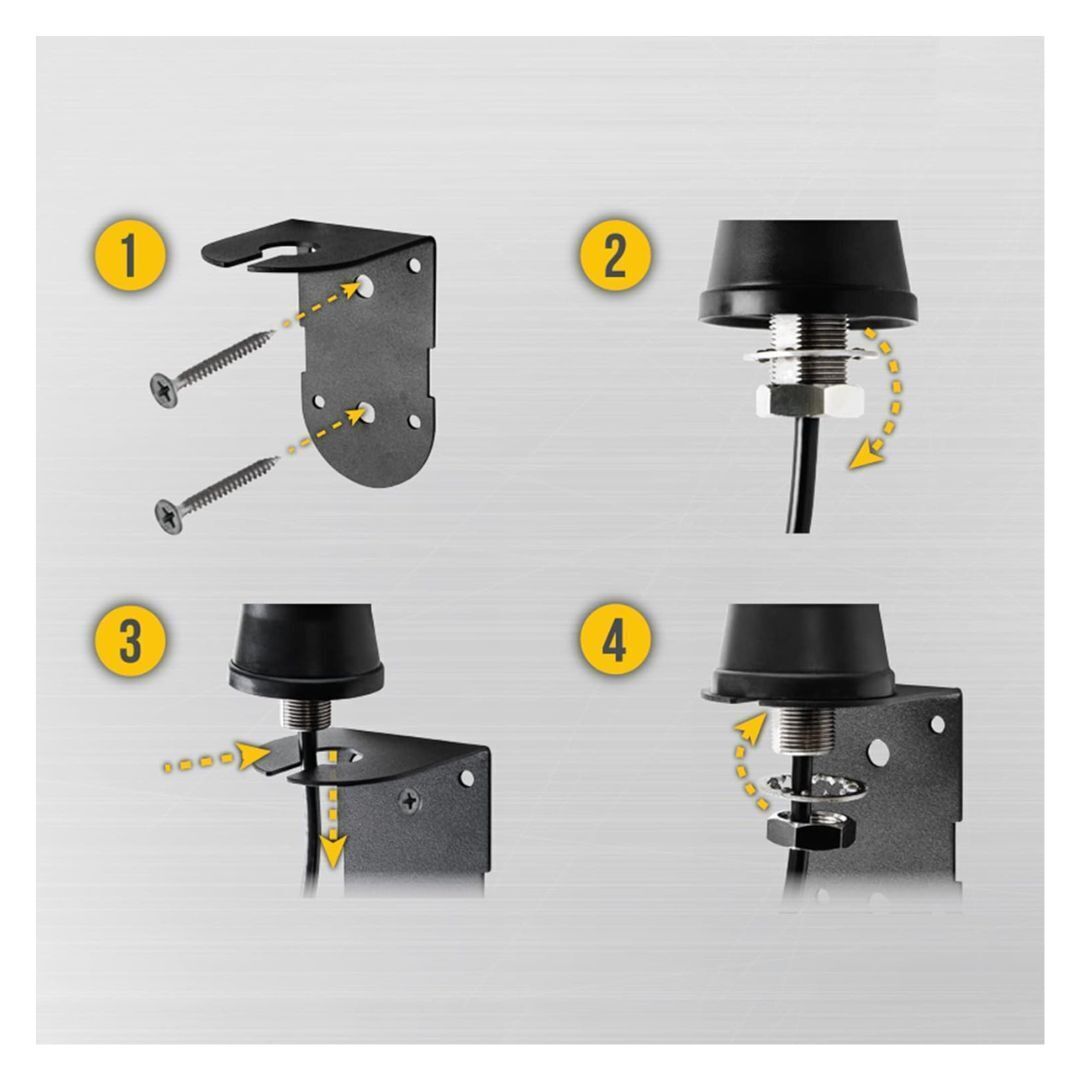 1

2

3

4