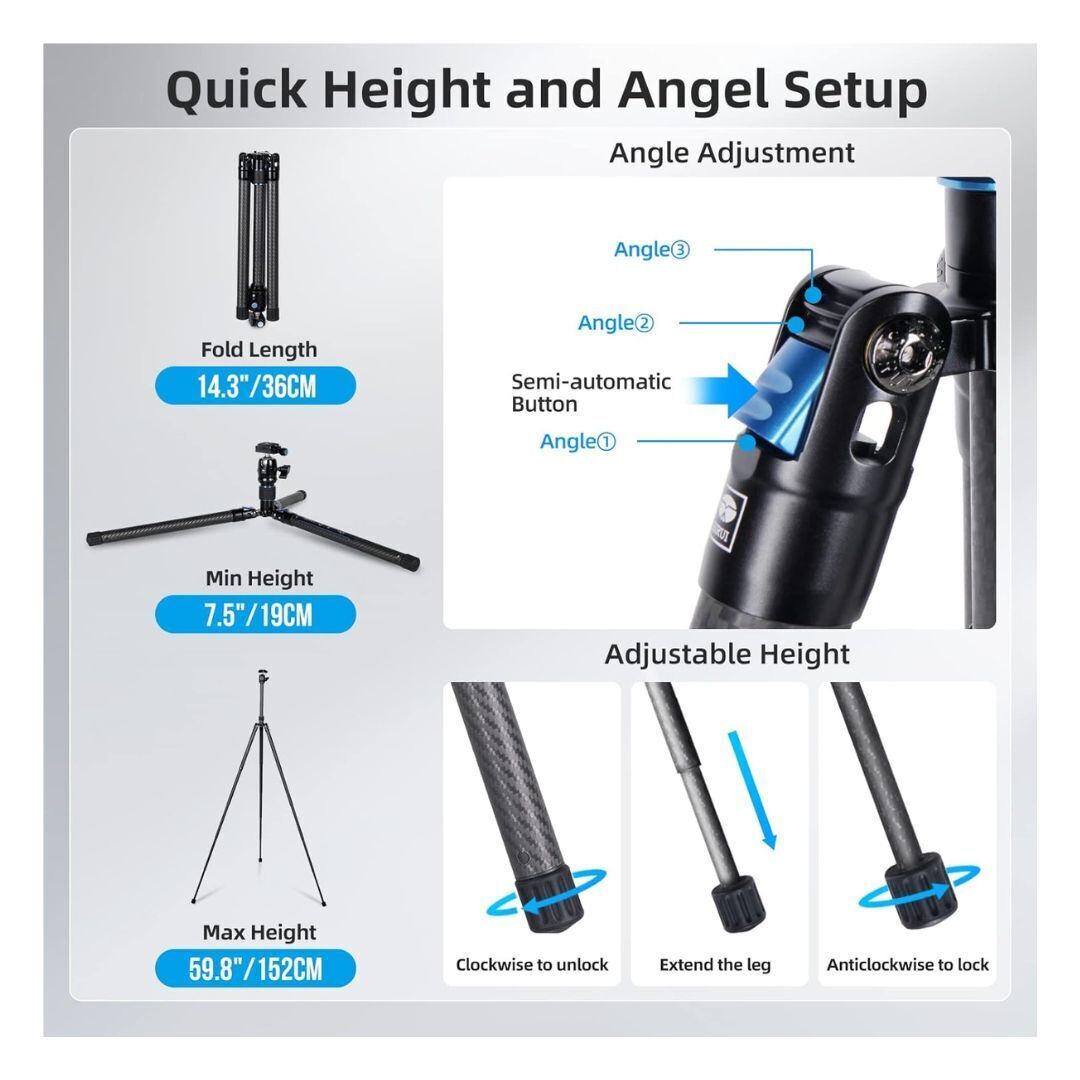 Quick Height and Angel Setup

Fold Length
14.3"/36CM

Min Height
7.5"/19CM

Max Height
59.8"/152CM

Angle Adjustment

Angle③

Angle②

Semi-automatic Button

Angle①

Adjustable Height

Clockwise to unlock

Extend the leg

Anticlockwise to lock