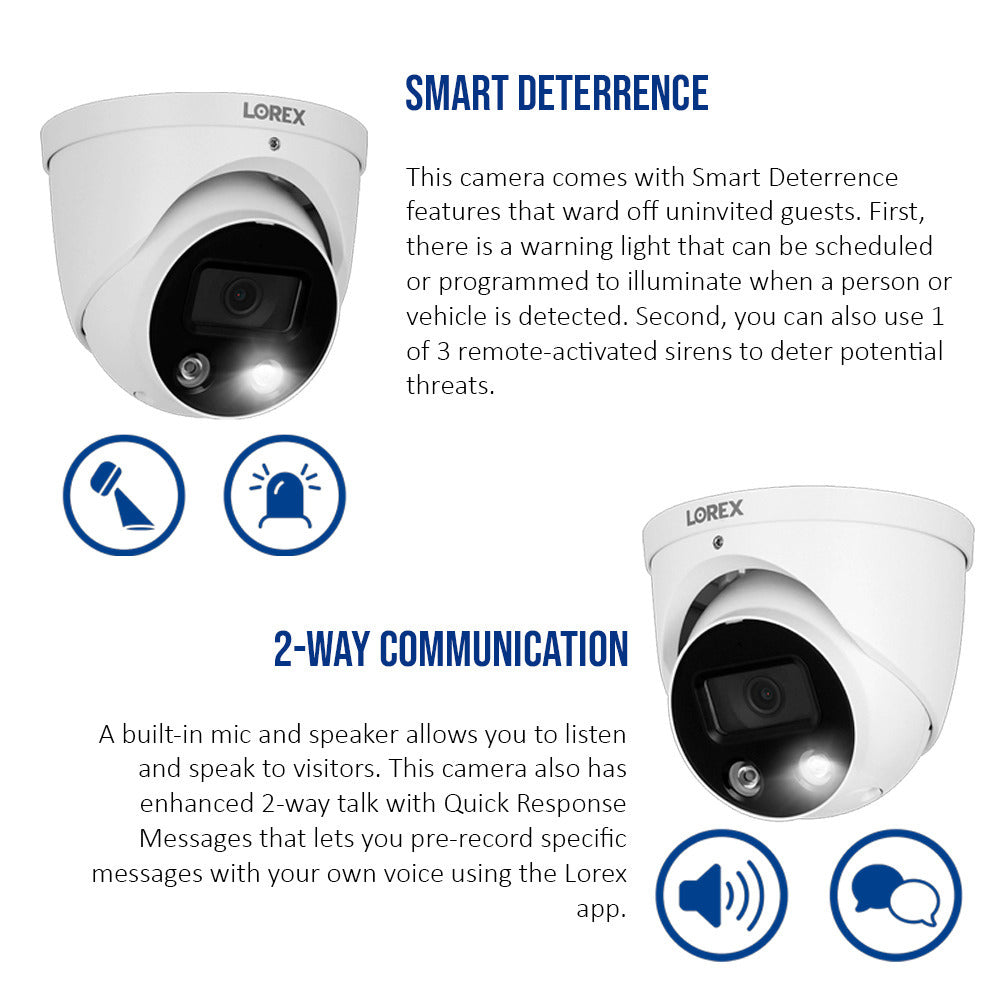 LOREX

SMART DETERRENCE

This camera comes with Smart Deterrence features that ward off uninvited guests. First, there is a warning light that can be scheduled or programmed to illuminate when a person or vehicle is detected. Second, you can also use 1 of 3 remote-activated sirens to deter potential threats.

LOREX

2-WAY COMMUNICATION

A built-in mic and speaker allows you to listen and speak to visitors. This camera also has enhanced 2-way talk with Quick Response Messages that lets you pre-record specific messages with your own voice using the Lorex app.