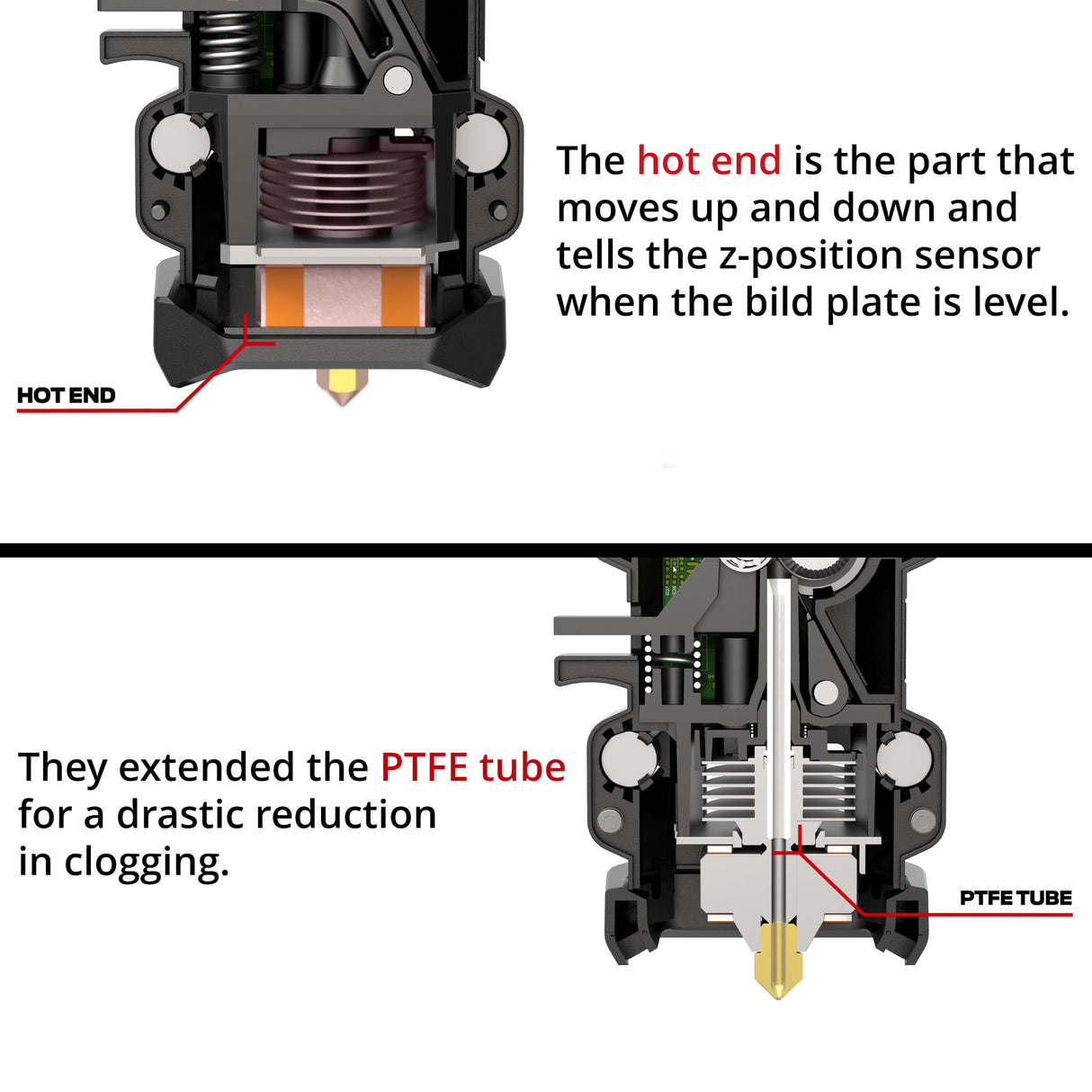 The hot end is the part that moves up and down and tells the z-position sensor when the bild plate is level.

HOT END

They extended the PTFE tube for a drastic reduction in clogging.

PTFE TUBE