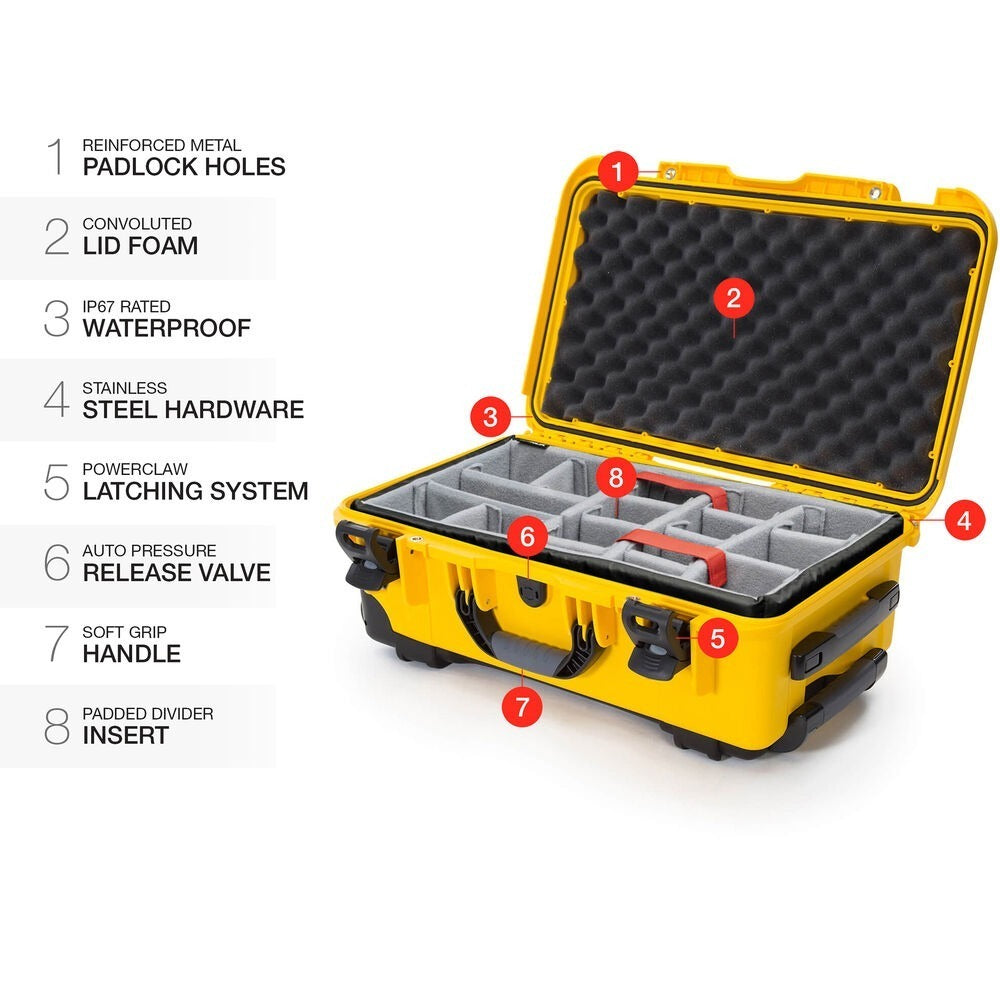 1 REINFORCED METAL
PADLOCK HOLES

2 CONVOLUTED
LID FOAM

3 IP67 RATED
WATERPROOF

4 STAINLESS
STEEL HARDWARE

5 POWERCLAW
LATCHING SYSTEM

6 AUTO PRESSURE
RELEASE VALVE

7 SOFT GRIP
HANDLE

8 PADDED DIVIDER
INSERT

1
2
3
8
4
6
5
7