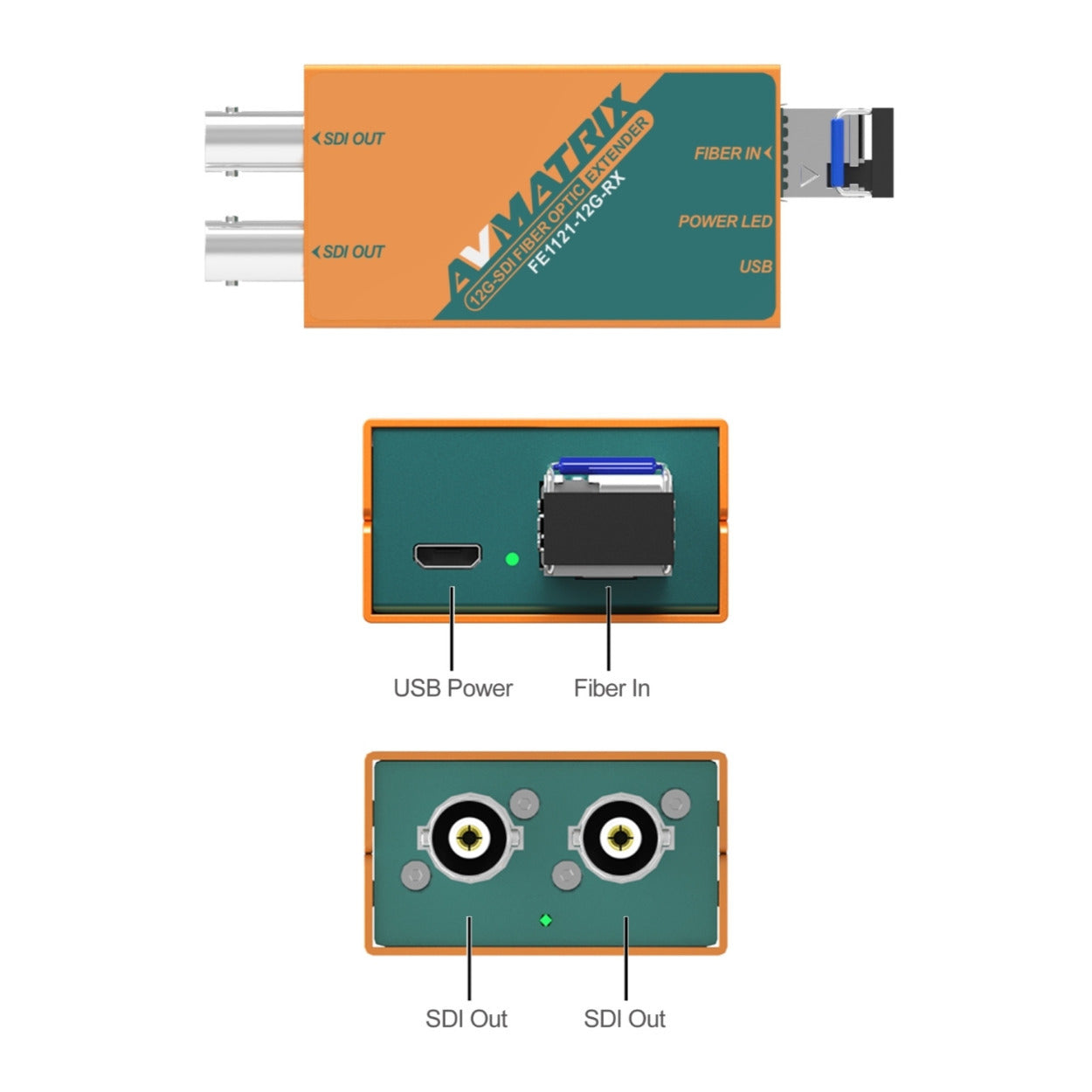 SDI OUT
SDI OUT
AVMATRIX
12G-SDI FIBER OPTIC EXTENDER
FE1121-12G-RX
FIBER IN
POWER LED
USB

USB Power
Fiber In

SDI Out
SDI Out