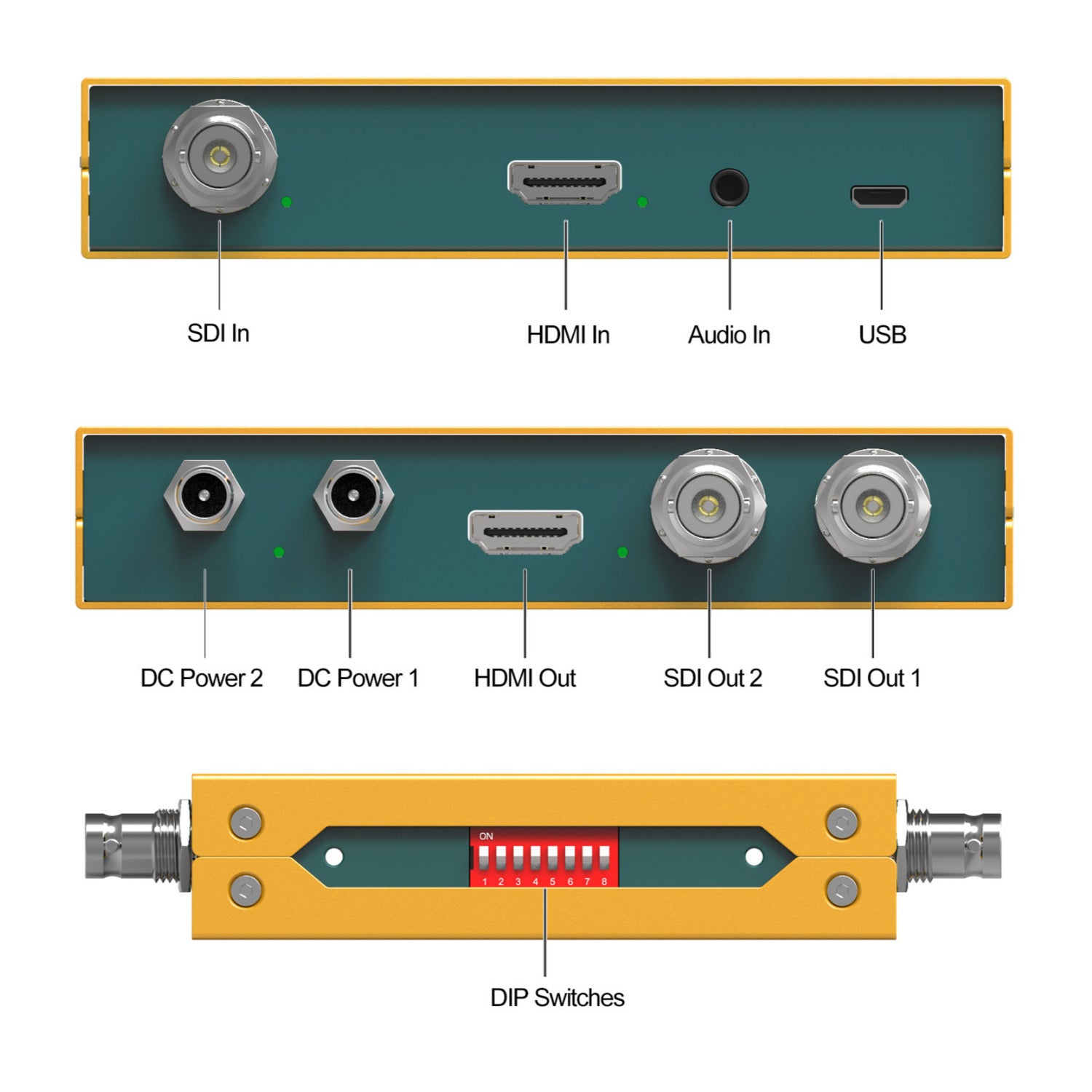 SDI In
HDMI In
Audio In
USB

DC Power 2
DC Power 1
HDMI Out
SDI Out 2
SDI Out 1

ON
1 2 3 4 5 6 7 8

DIP Switches