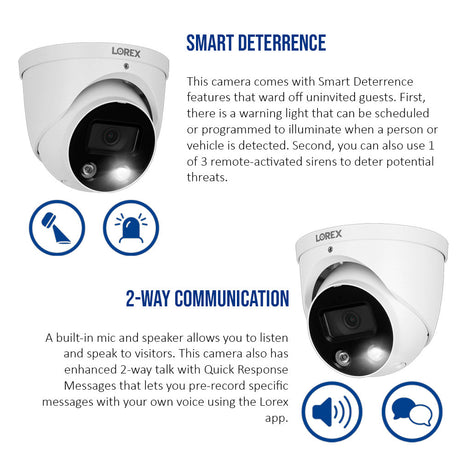 LOREX

SMART DETERRENCE

This camera comes with Smart Deterrence features that ward off uninvited guests. First, there is a warning light that can be scheduled or programmed to illuminate when a person or vehicle is detected. Second, you can also use 1 of 3 remote-activated sirens to deter potential threats.

LOREX

2-WAY COMMUNICATION

A built-in mic and speaker allows you to listen and speak to visitors. This camera also has enhanced 2-way talk with Quick Response Messages that lets you pre-record specific messages with your own voice using the Lorex app.