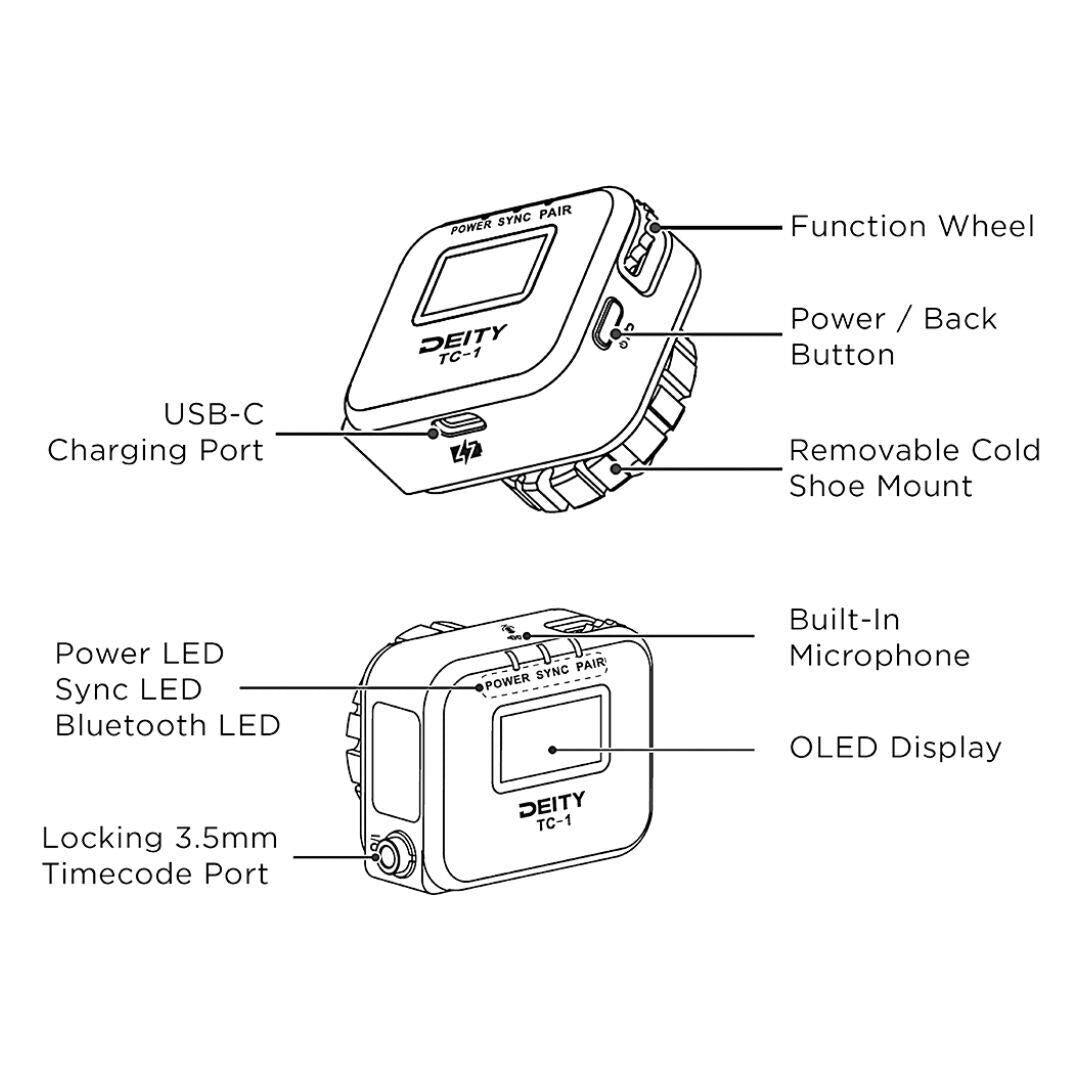 POWER SYNC PAIR

DEITY
TC-1

Function Wheel

Power / Back Button

USB-C Charging Port

Removable Cold Shoe Mount

Built-In Microphone

Power LED
Sync LED
Bluetooth LED

POWER SYNC PAIR

OLED Display

DEITY
TC-1

Locking 3.5mm Timecode Port