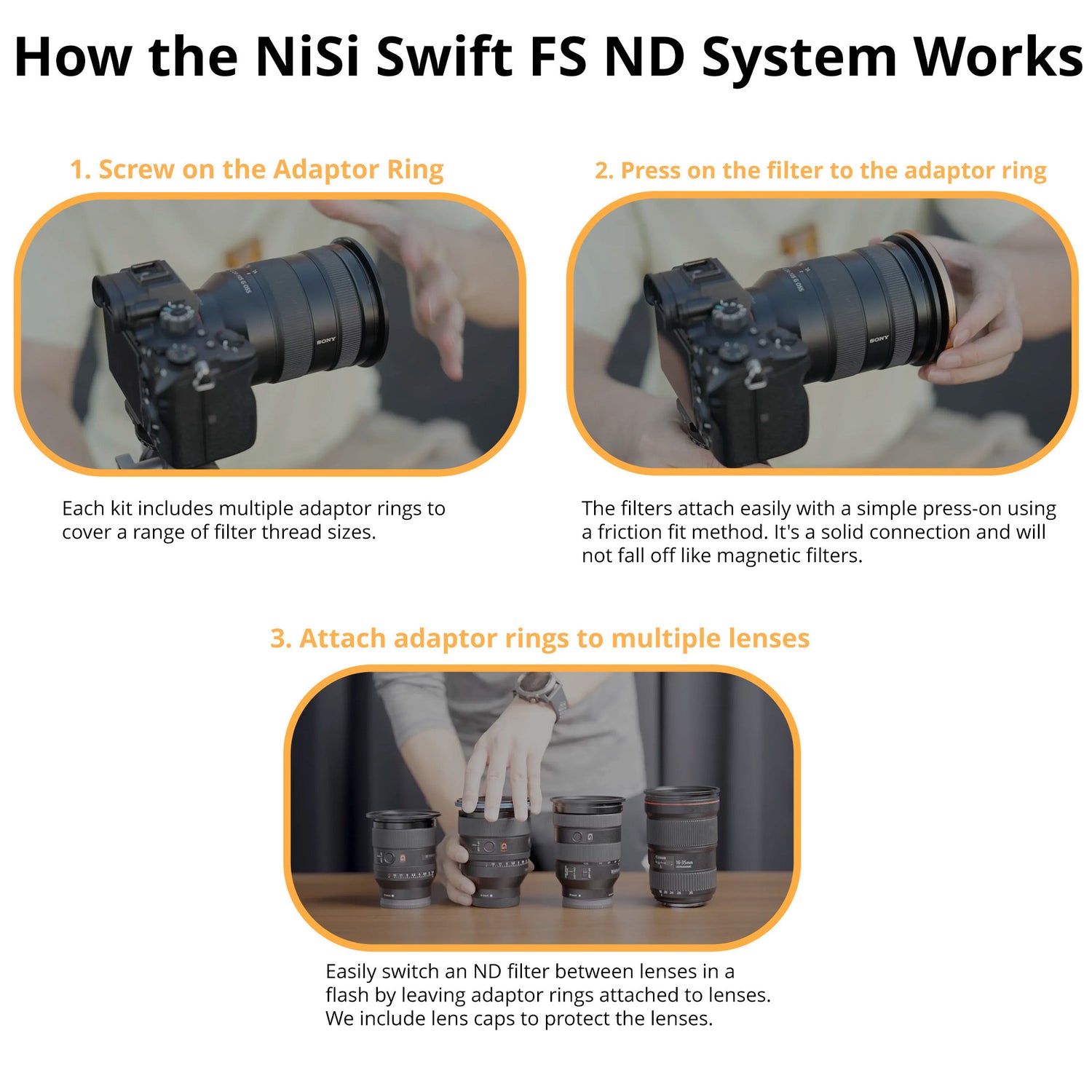 How the NiSi Swift FS ND System Works

1. Screw on the Adaptor Ring

SONY

Each kit includes multiple adaptor rings to cover a range of filter thread sizes.

2. Press on the filter to the adaptor ring

SONY

The filters attach easily with a simple press-on using a friction fit method. It's a solid connection and will not fall off like magnetic filters.

3. Attach adaptor rings to multiple lenses

16-35mm

Easily switch an ND filter between lenses in a flash by leaving adaptor rings attached to lenses. We include lens caps to protect the lenses.