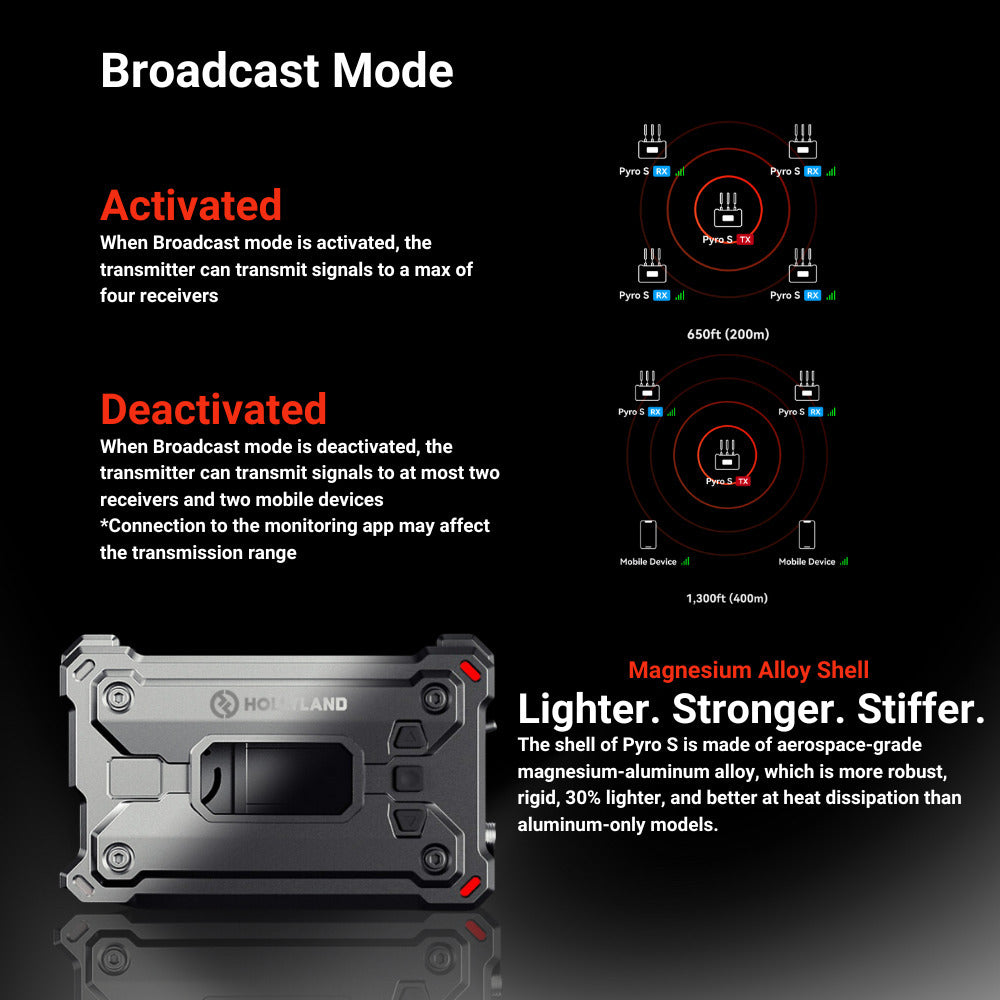 Broadcast Mode

Activated
When Broadcast mode is activated, the transmitter can transmit signals to a max of four receivers

Pyro S RX
Pyro S RX
Pyro S TX
Pyro S RX
Pyro S RX

650ft (200m)

Deactivated
When Broadcast mode is deactivated, the transmitter can transmit signals to at most two receivers and two mobile devices
*Connection to the monitoring app may affect the transmission range

Pyro S RX
Pyro S RX
Pyro S TX
Mobile Device
Mobile Device

1,300ft (400m)

HOLLYLAND

Magnesium Alloy Shell
Lighter. Stronger. Stiffer.
The shell of Pyro S is made of aerospace-grade magnesium-aluminum alloy, which is more robust, rigid, 30% lighter, and better at heat dissipation than aluminum-only models.