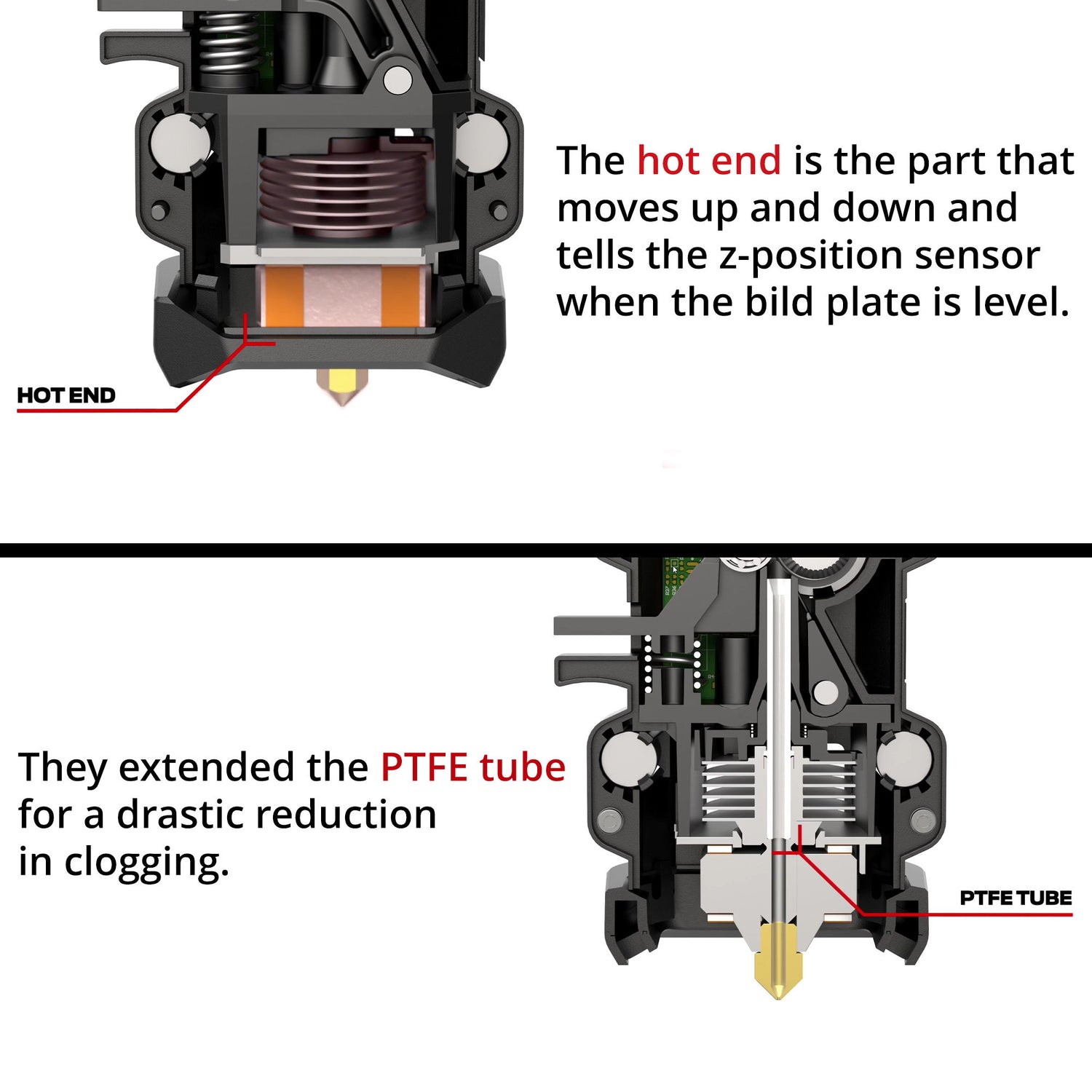 The hot end is the part that moves up and down and tells the z-position sensor when the bild plate is level.

HOT END

They extended the PTFE tube for a drastic reduction in clogging.

PTFE TUBE