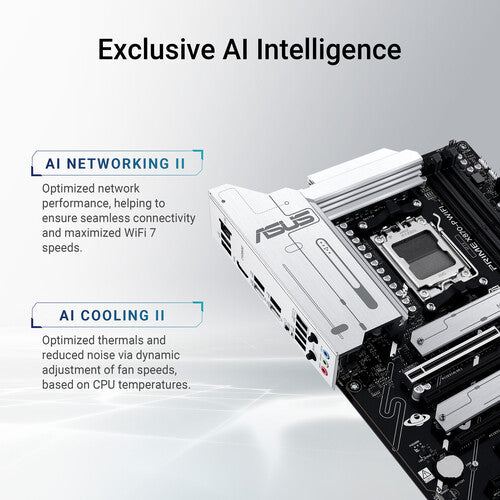 Exclusive AI Intelligence

AI NETWORKING II

Optimized network performance, helping to ensure seamless connectivity and maximized WiFi 7 speeds.

AI COOLING II

Optimized thermals and reduced noise via dynamic adjustment of fan speeds, based on CPU temperatures.

ASUS

PRIME X870-P WIFI